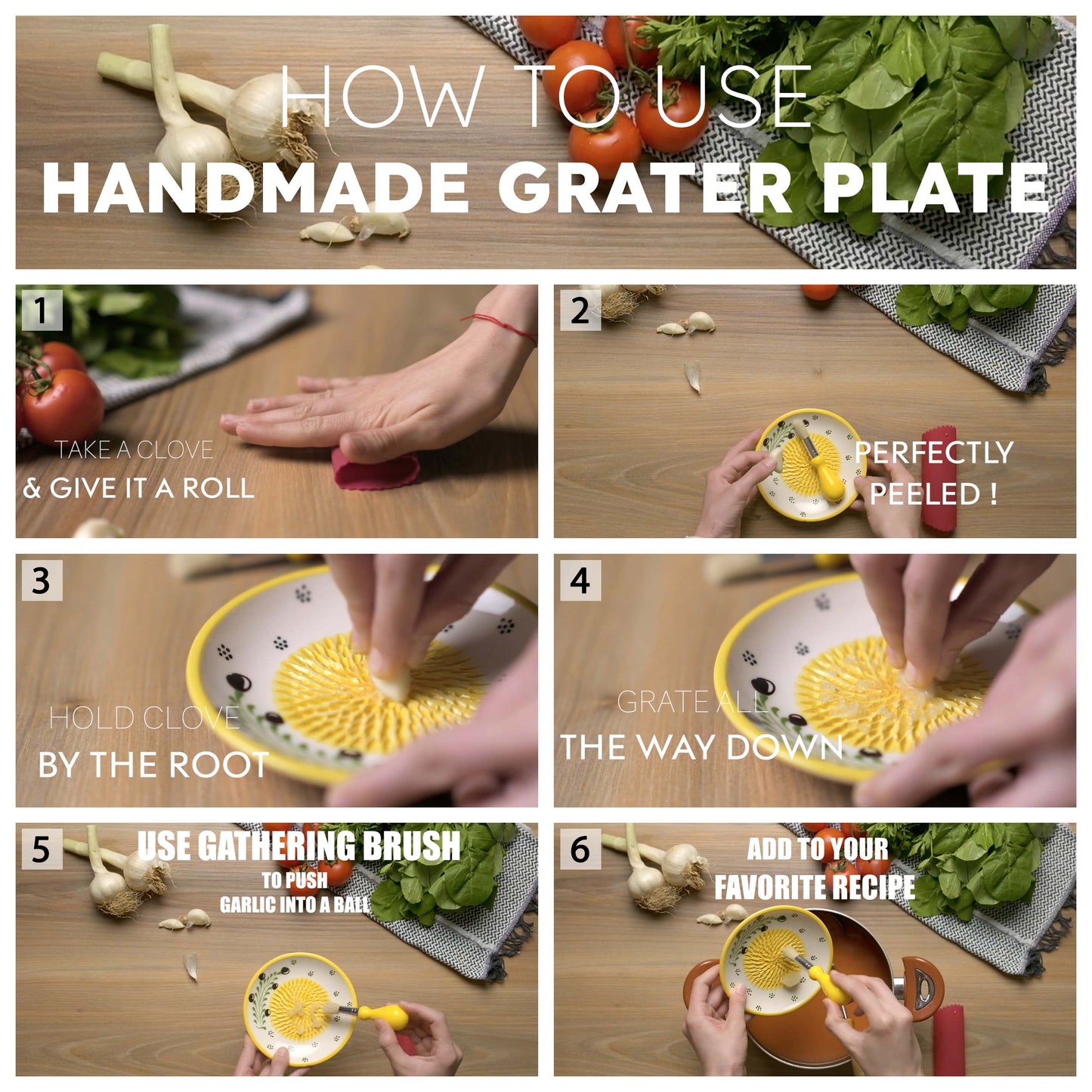 HOW TO USE
HANDMADE GRATER PLATE

1
TAKE A CLOVE
& GIVE IT A ROLL

2
PERFECTLY PEELED !

3
HOLD CLOVE
BY THE ROOT

4
GRATE ALL
THE WAY DOWN

5
USE GATHERING BRUSH
TO PUSH
GARLIC INTO A BALL

6
ADD TO YOUR
FAVORITE RECIPE